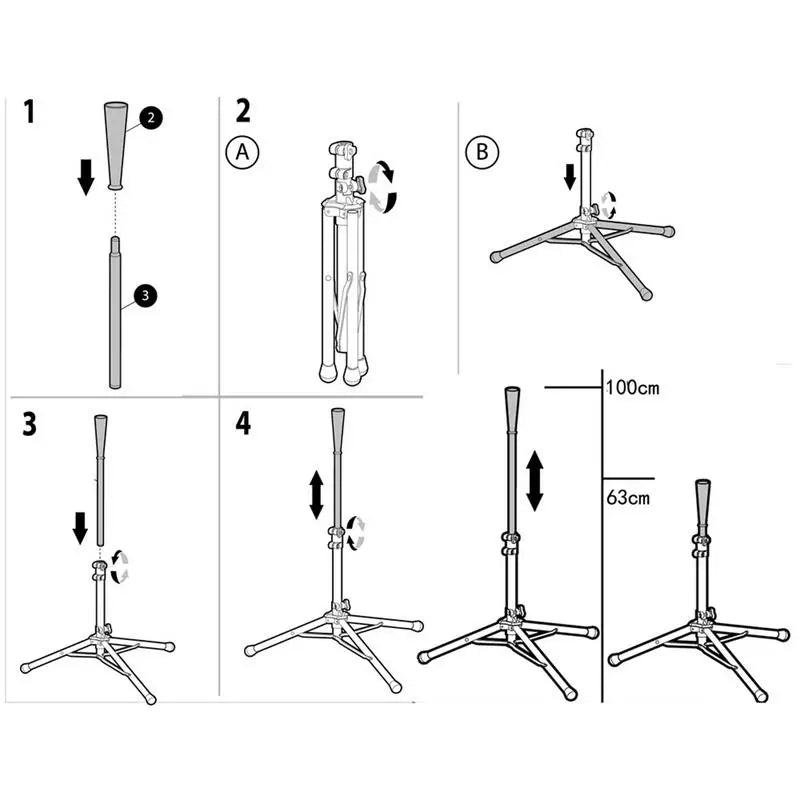 1
2
3
2
A
B
3
4
100cm
63cm