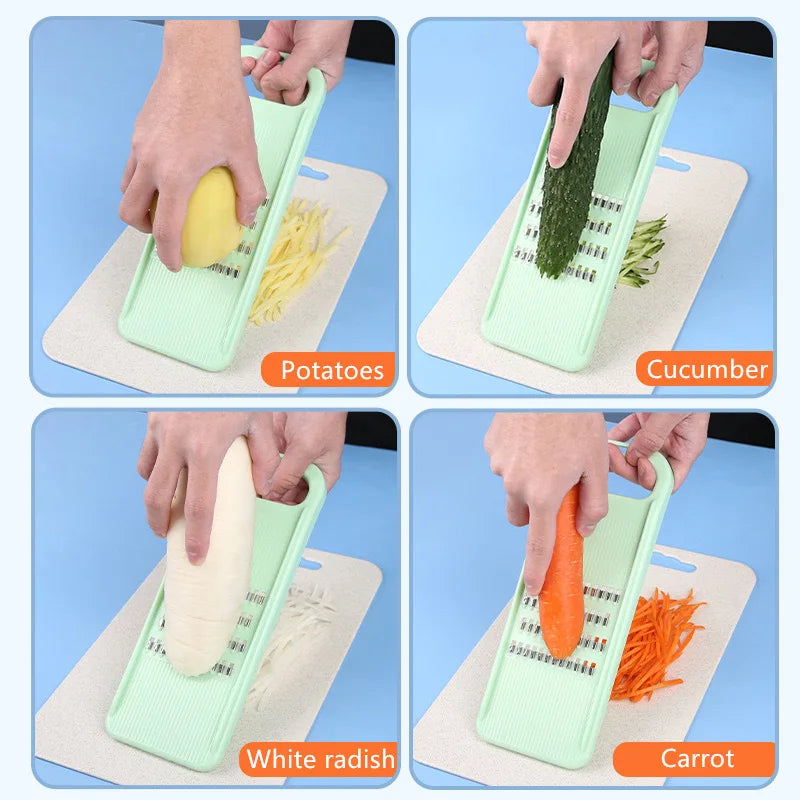 Potatoes

Cucumber

White radish

Carrot