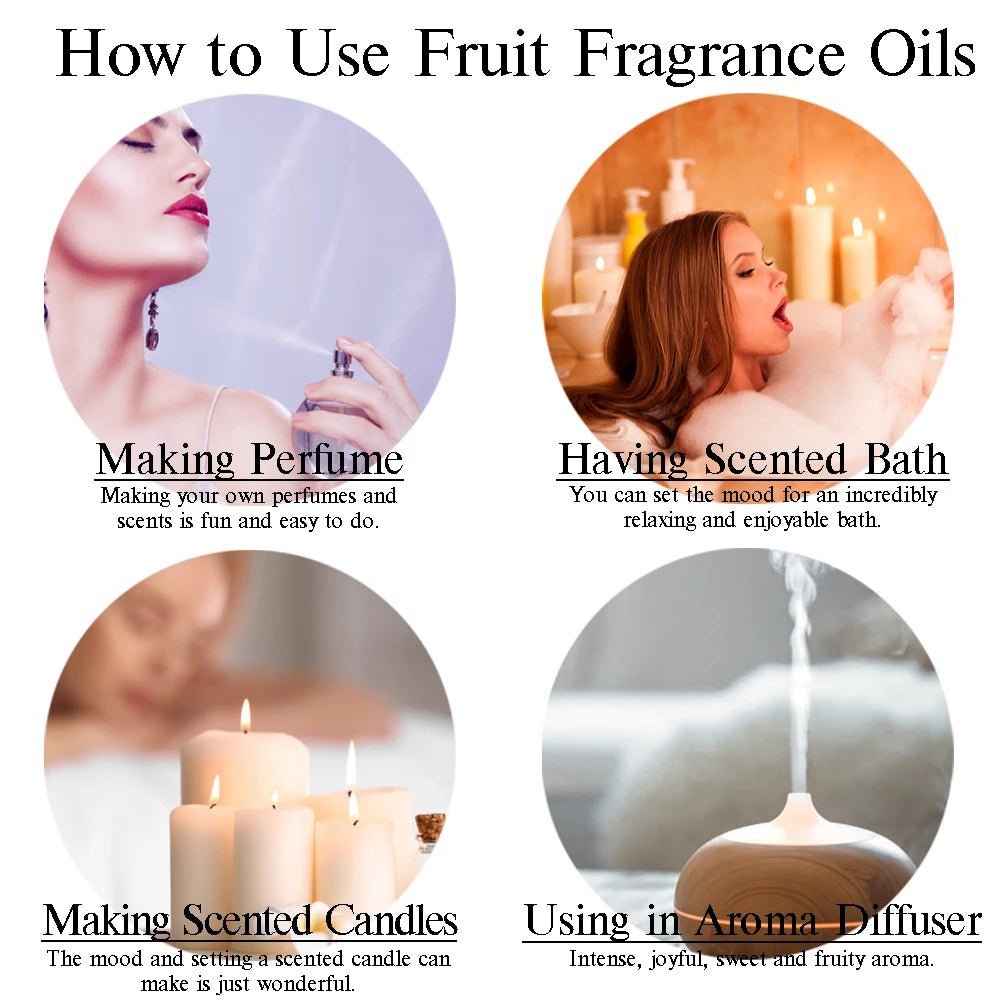 How to Use Fruit Fragrance Oils

Making Perfume
Making your own perfumes and scents is fun and easy to do.

Having Scented Bath
You can set the mood for an incredibly relaxing and enjoyable bath.

Making Scented Candles
The mood and setting a scented candle can make is just wonderful.

Using in Aroma Diffuser
Intense, joyful, sweet and fruity aroma.