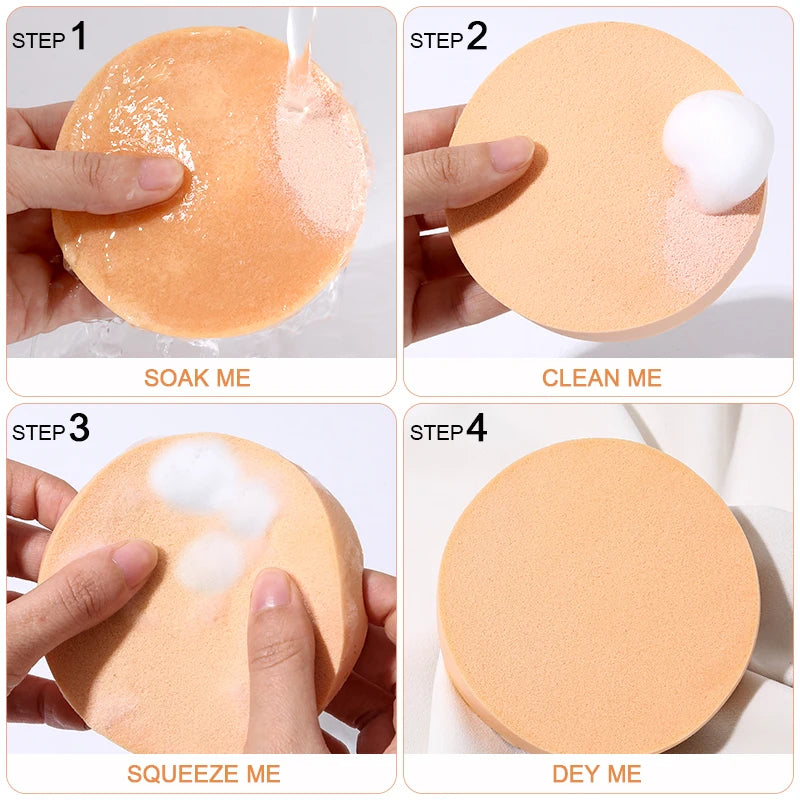 STEP 1

SOAK ME

STEP 2

CLEAN ME

STEP 3

SQUEEZE ME

STEP 4

DEY ME