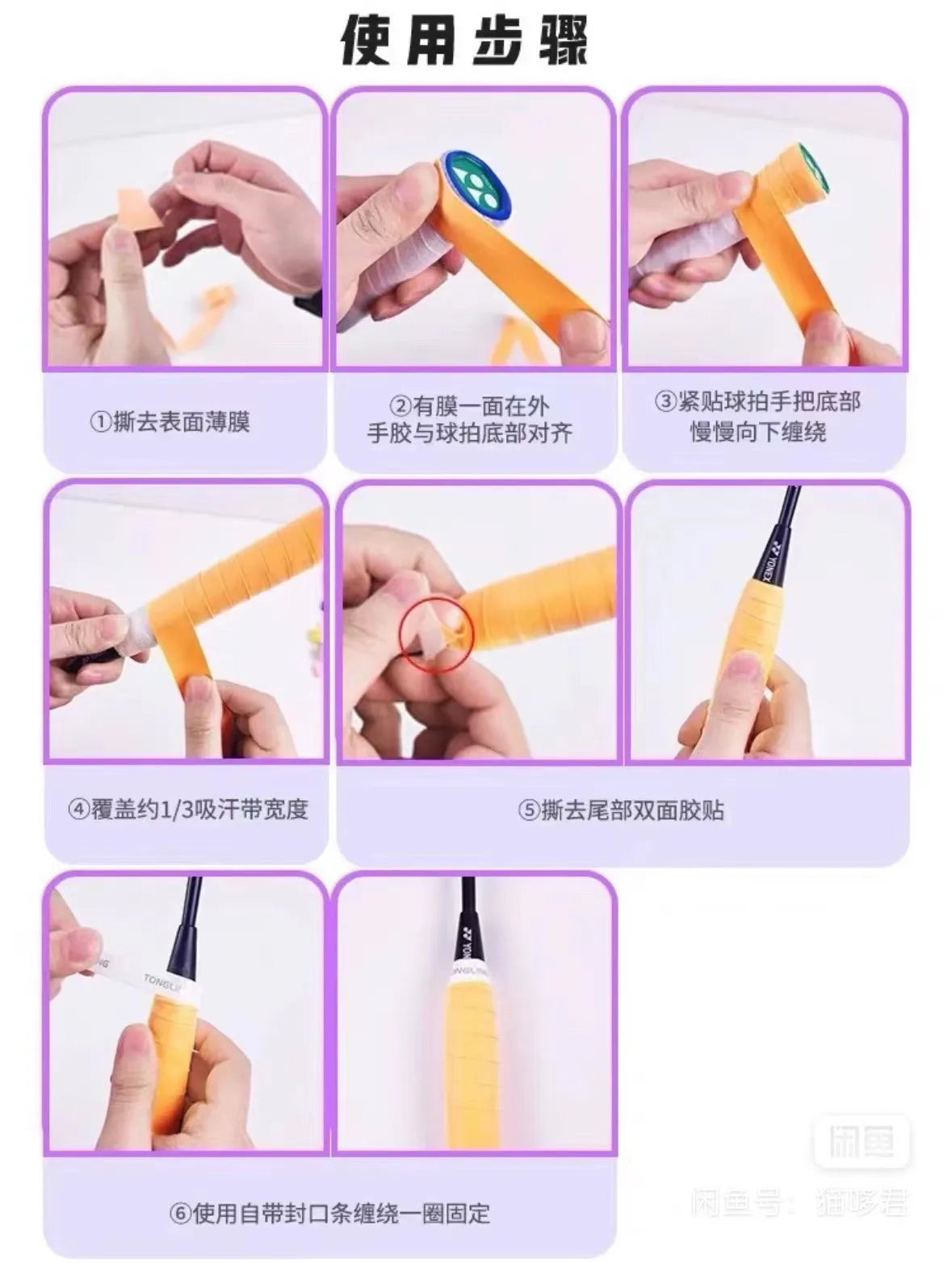 使用步骤

①撕去表面薄膜

②有膜一面在外
手胶与球拍底部对齐

③紧贴球拍手把底部
慢慢向下缠绕

YONEX

④覆盖约1/3吸汗带宽度

⑤撕去尾部双面胶贴

TONGLIN

YONEX

TONGLING

⑥使用自带封口条缠绕一圈固定

闲鱼

闲鱼号：猫哆君