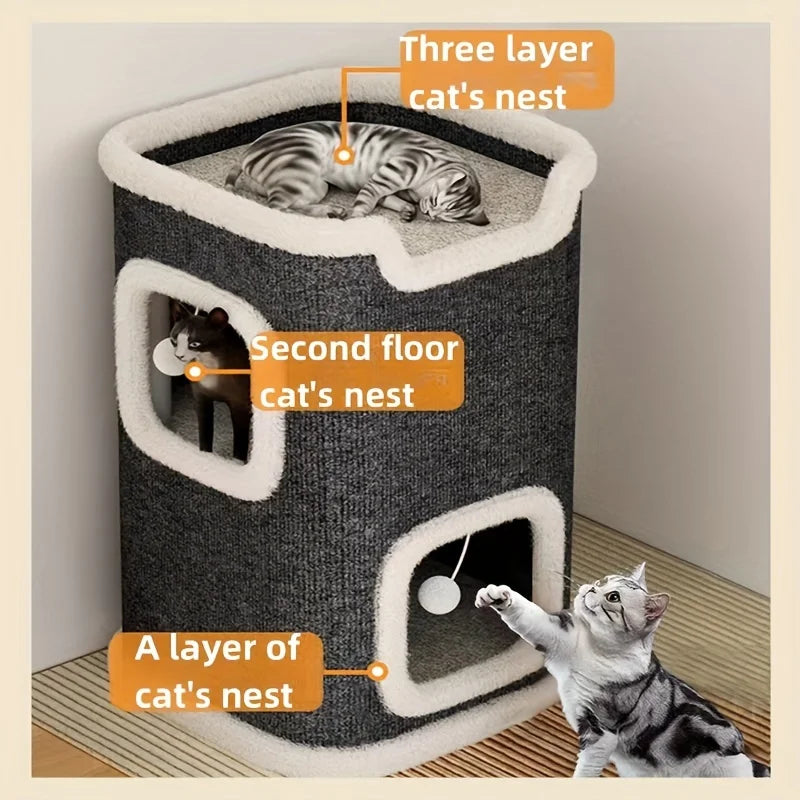 Three layer cat's nest

Second floor cat's nest

A layer of cat's nest