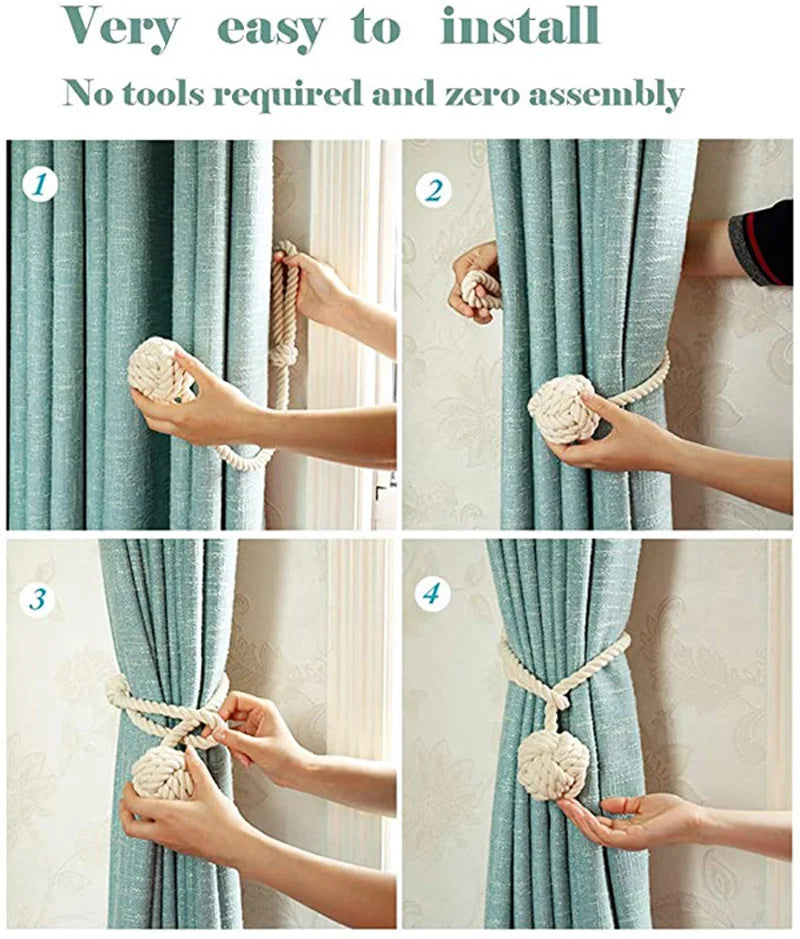 Very easy to install

No tools required and zero assembly

1

2

3

4