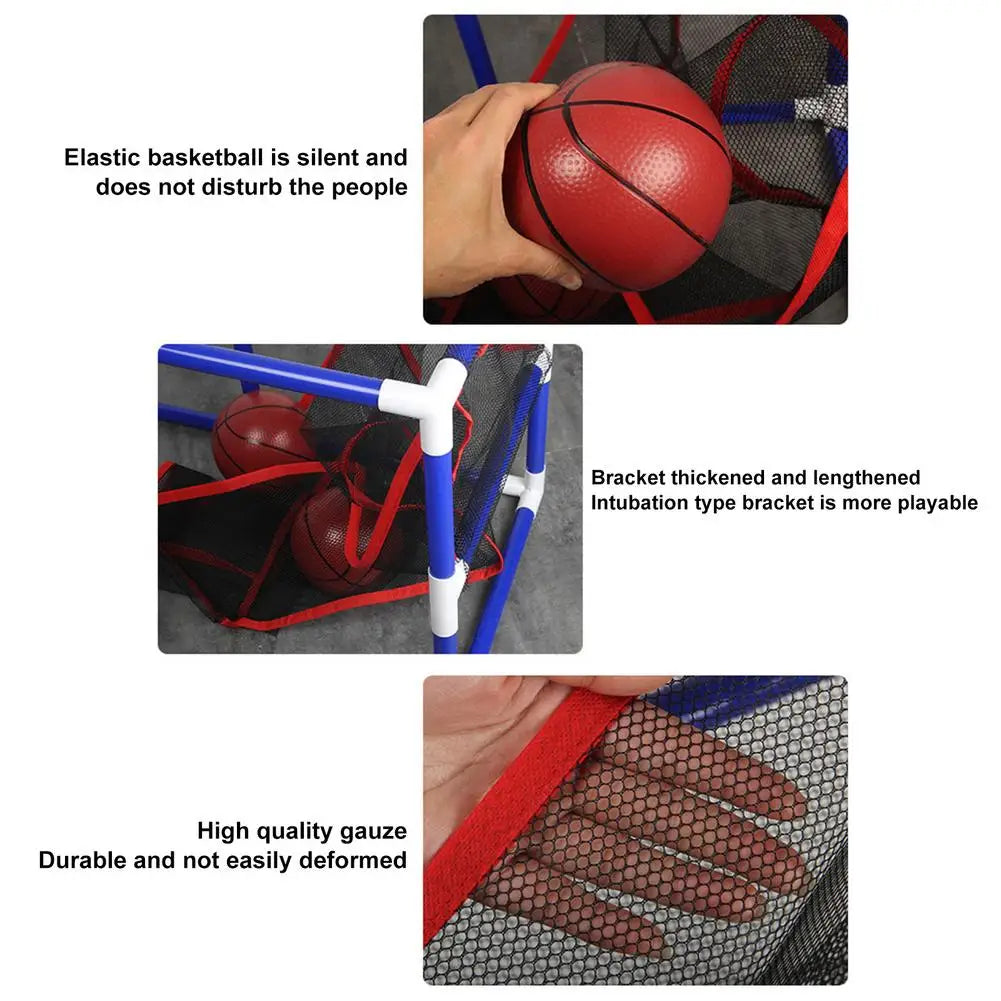 Elastic basketball is silent and does not disturb the people

Bracket thickened and lengthened
Intubation type bracket is more playable

High quality gauze
Durable and not easily deformed